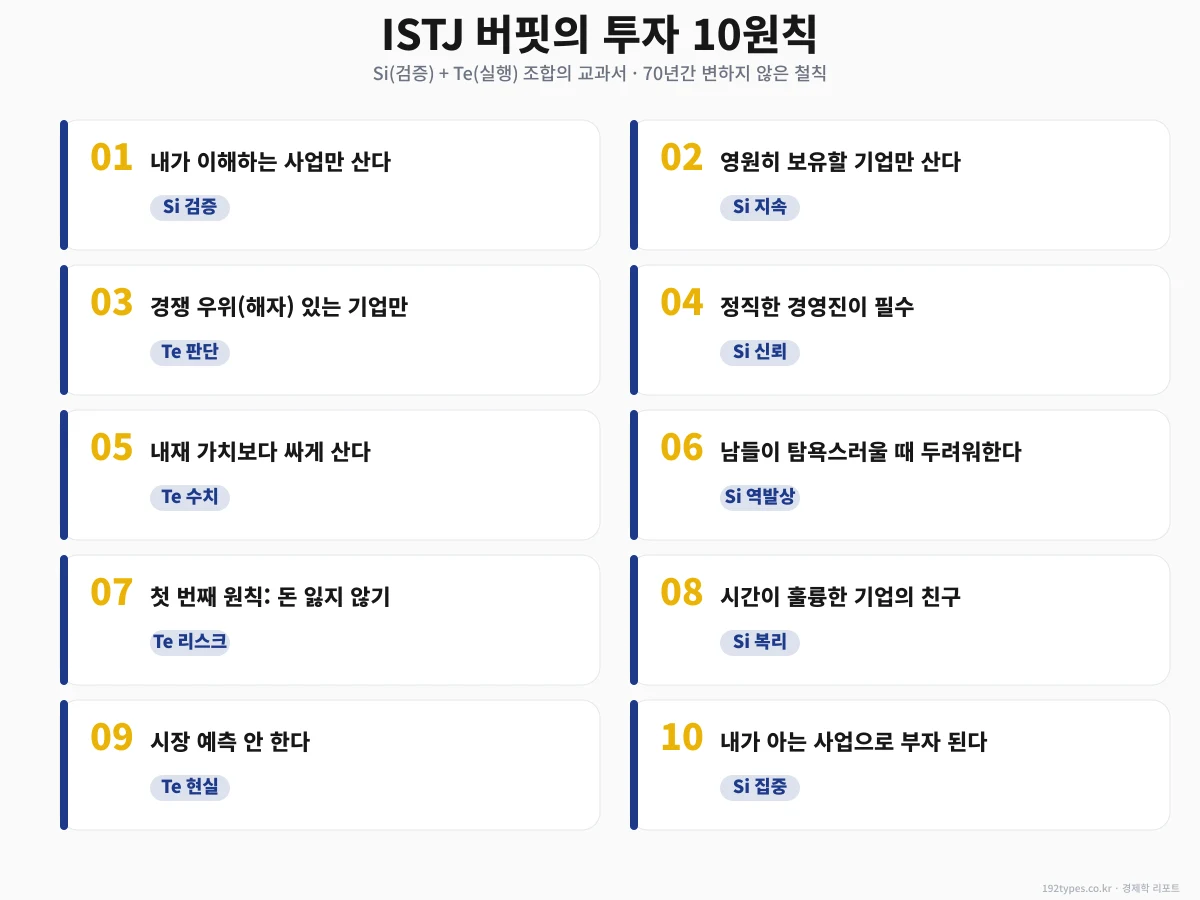 ISTJ 버핏의 투자 10원칙

Si(검증) + Te(실행) 조합의 교과서 · 70년간 변하지 않은 철칙

01 내가 이해하는 사업만 산다
Si 검증

02 영원히 보유할 기업만 산다
Si 지속

03 경쟁 우위(해자) 있는 기업만
Te 판단

04 정직한 경영진이 필수
Si 신뢰

05 내재 가치보다 싸게 산다
Te 수치

06 남들이 탐욕스러울 때 두려워한다
Si 역발상

07 첫 번째 원칙: 돈 잃지 않기
Te 리스크

08 시간이 훌륭한 기업의 친구
Si 복리

09 시장 예측 안 한다
Te 현실

10 내가 아는 사업으로 부자 된다
Si 집중

192types.co.kr · 경제학 리포트